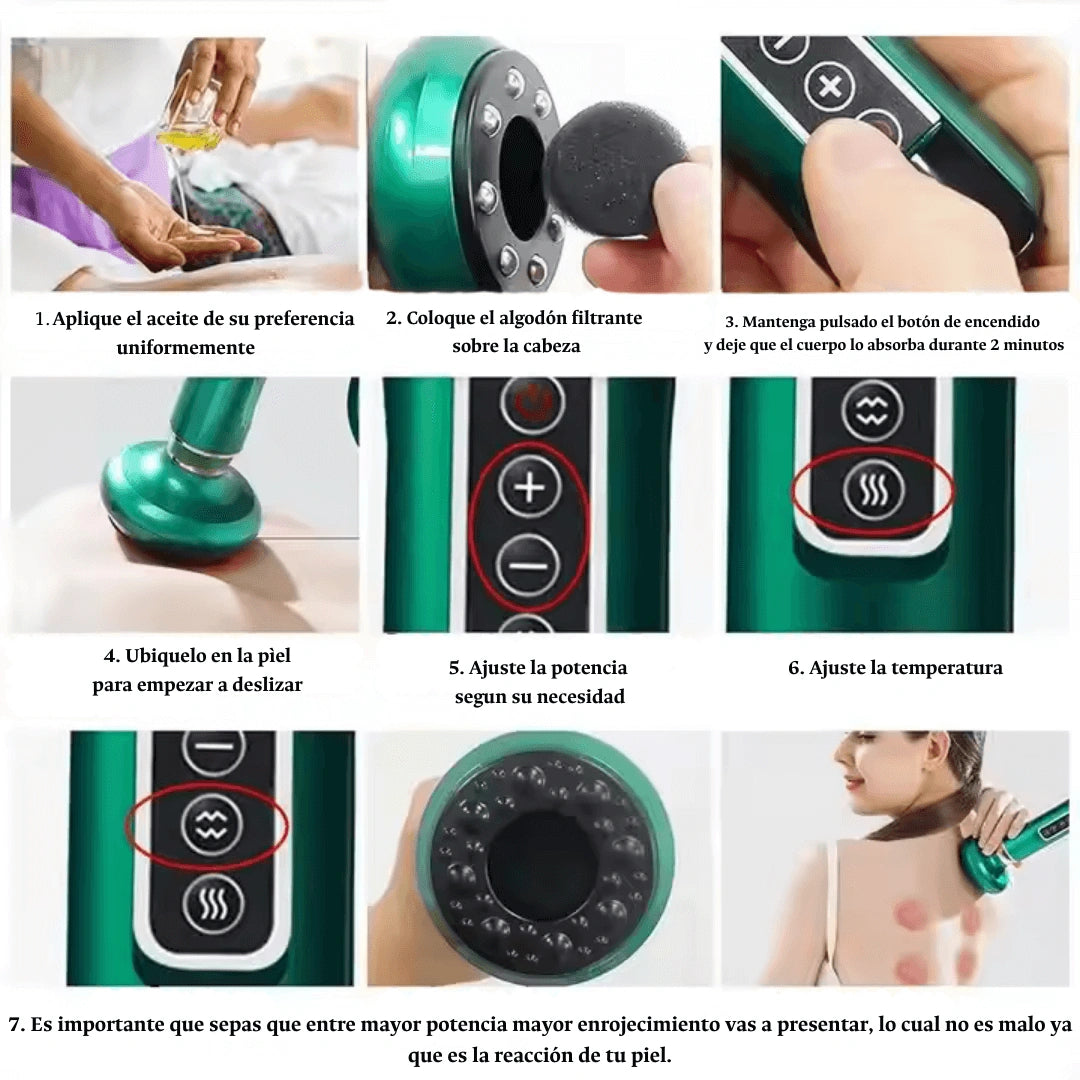 1. Aplique el aceite de su preferencia uniformemente

2. Coloque el algodón filtrante sobre la cabeza

3. Mantenga pulsado el botón de encendido y deje que el cuerpo lo absorba durante 2 minutos

4. Ubiquelo en la pìel para empezar a deslizar

5. Ajuste la potencia segun su necesidad

6. Ajuste la temperatura

7. Es importante que sepas que entre mayor potencia mayor enrojecimiento vas a presentar, lo cual no es malo ya que es la reacción de tu piel.